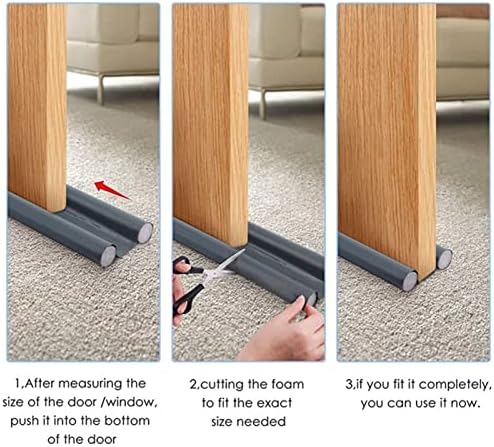 1,After measuring the size of the door /window, push it into the bottom of the door

2,cutting the foam to fit the exact size needed

3,if you fit it completely, you can use it now.