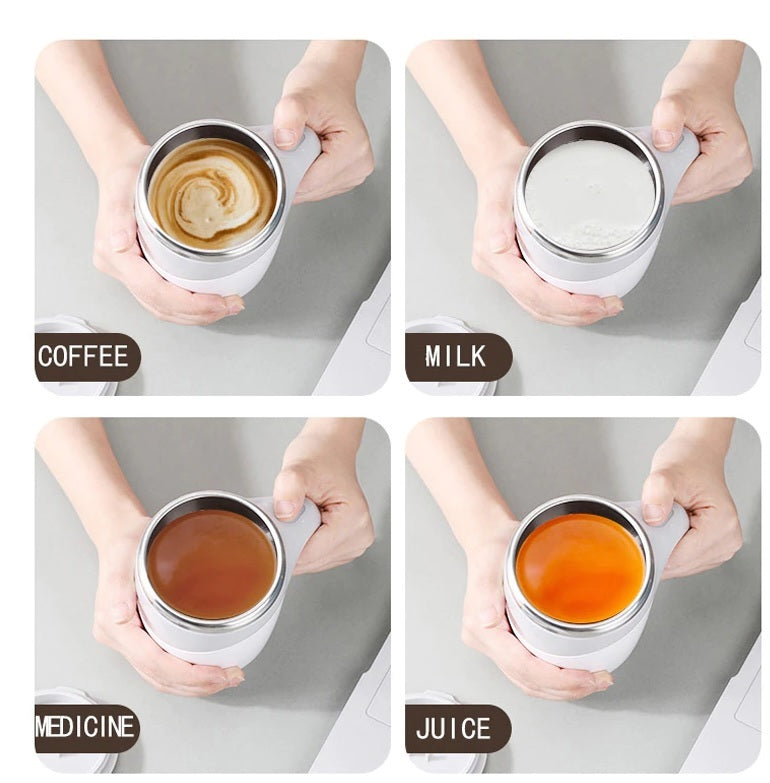 COFFEE

MILK

MEDICINE

JUICE